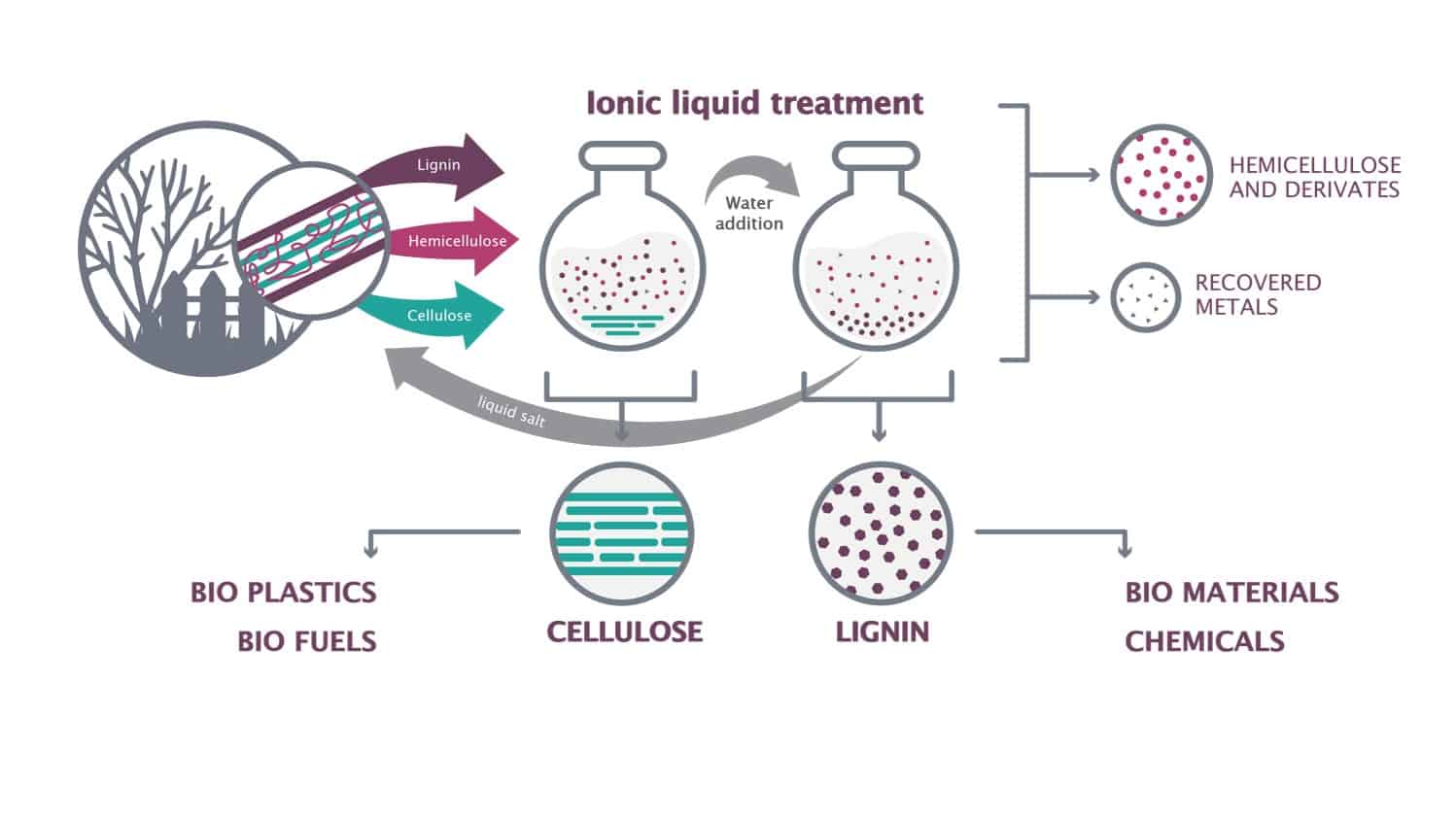 Ionic liquid treatment

Lignin

Hemicellulose

Cellulose

Water addition

HEMICELLULOSE AND DERIVATES

RECOVERED METALS

liquid salt

BIO PLASTICS

BIO FUELS

CELLULOSE

LIGNIN

BIO MATERIALS

CHEMICALS